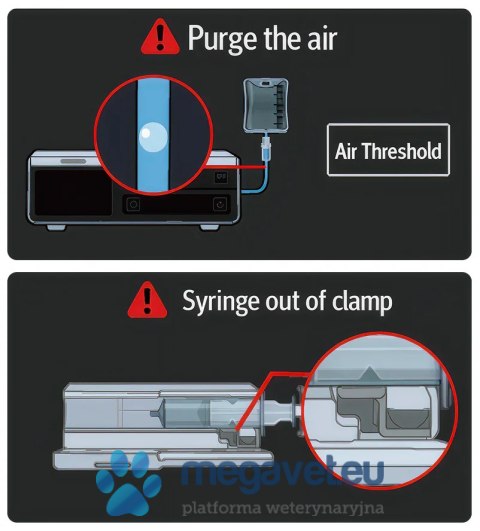 Purge the air

Air Threshold

Syringe out of clamp

megavet.eu
platforma weterynaryjna